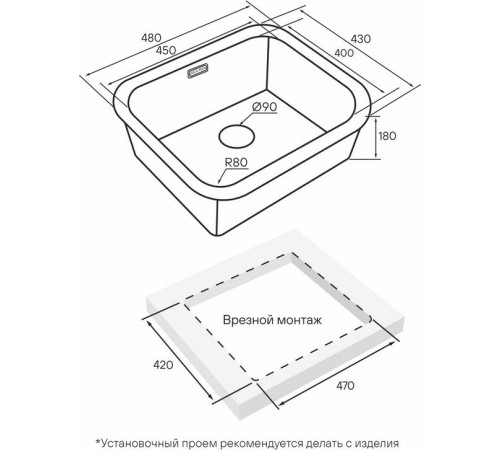 480
450
430
400
Ø90
180
R80

Врезной монтаж
420
470

*Установочный проем рекомендуется делать с изделия