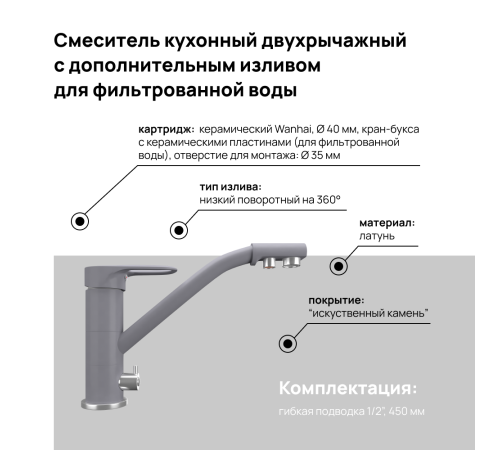 Смеситель кухонный двухрычажный с дополнительным изливом для фильтрованной воды

картридж: керамический Wanhai, Ø 40 мм, кран-букса с керамическими пластинами (для фильтрованной воды), отверстие для монтажа: Ø 35 мм

тип излива:
низкий поворотный на 360°

материал:
латунь

покрытие:
"искуственный камень"

Комплектация:
гибкая подводка 1/2", 450 мм