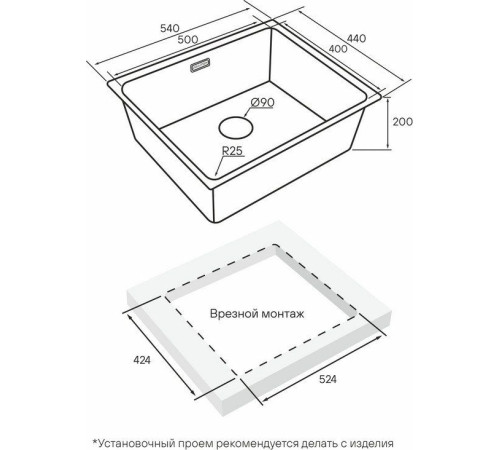 540
500
440
400
Ø90
200
R25

Врезной монтаж

424
524

*Установочный проем рекомендуется делать с изделия