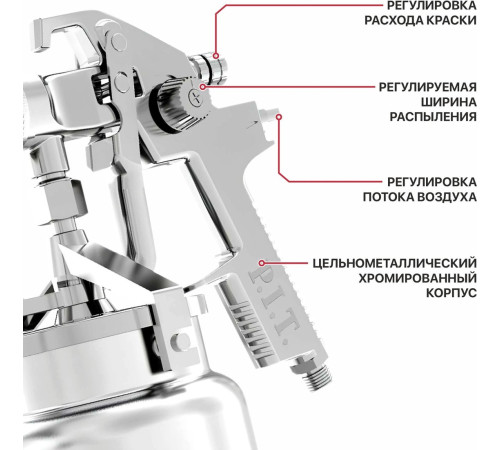 РЕГУЛИРОВКА РАСХОДА КРАСКИ

РЕГУЛИРУЕМАЯ ШИРИНА РАСПЫЛЕНИЯ

РЕГУЛИРОВКА ПОТОКА ВОЗДУХА

ЦЕЛЬНОМЕТАЛЛИЧЕСКИЙ ХРОМИРОВАННЫЙ КОРПУС

P.I.T.