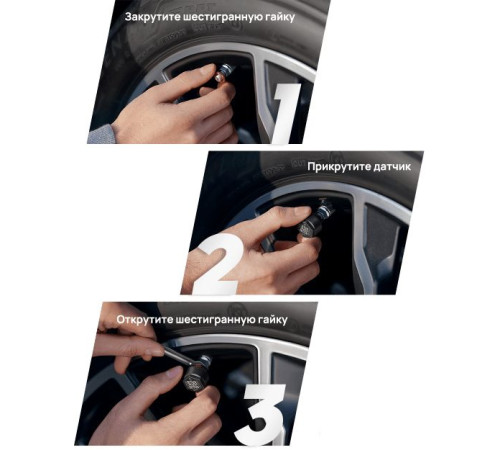 Закрутите шестигранную гайку

1

Прикрутите датчик

2

Открутите шестигранную гайку

3