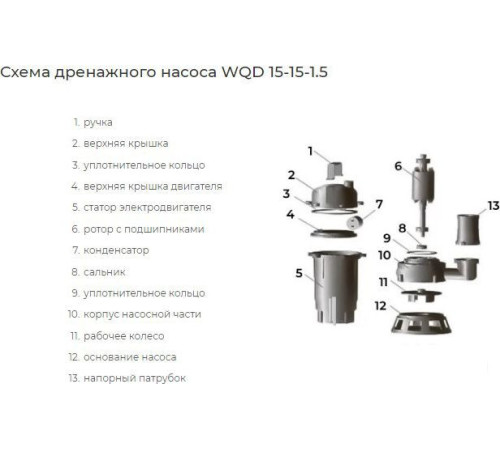 Схема дренажного насоса WQD 15-15-1.5

1. ручка
2. верхняя крышка
3. уплотнительное кольцо
4. верхняя крышка двигателя
5. статор электродвигателя
6. ротор с подшипниками
7. конденсатор
8. сальник
9. уплотнительное кольцо
10. корпус насосной части
11. рабочее колесо
12. основание насоса
13. напорный патрубок

1
2
3
4
5
6
7
8
9
10
11
12
13