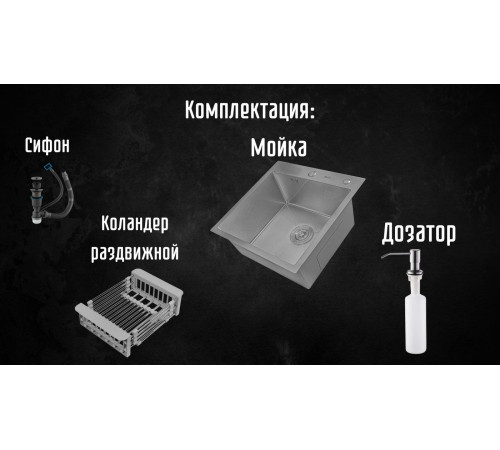 Комплектация:

Сифон

Мойка

Коландер раздвижной

Дозатор