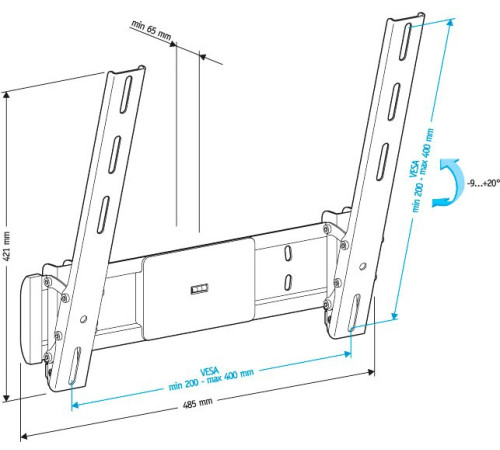 min 65 mm

421 mm

VESA
min 200 - max 400 mm

-9...+20°

VESA
min 200 - max 400 mm

485 mm