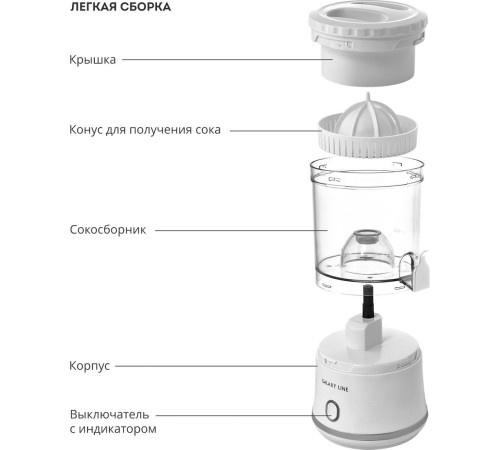 ЛЕГКАЯ СБОРКА

Крышка

Конус для получения сока

Сокосборник

Корпус

GALAXY LINE

Выключатель с индикатором