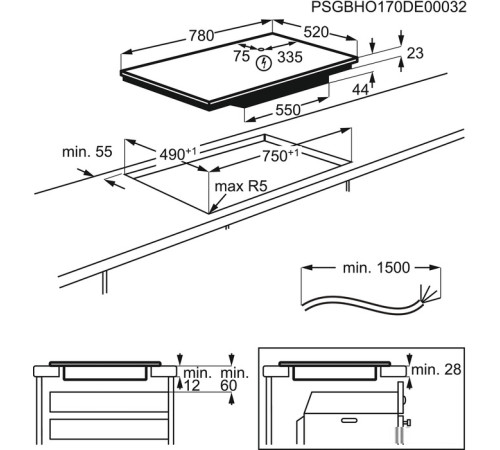 PSGBHO170DE00032

780
520
75
335
23
44
550

min. 55
$490^{+1}$
$750^{+1}$
max R5

min. 1500

min.
12
min.
60

min. 28