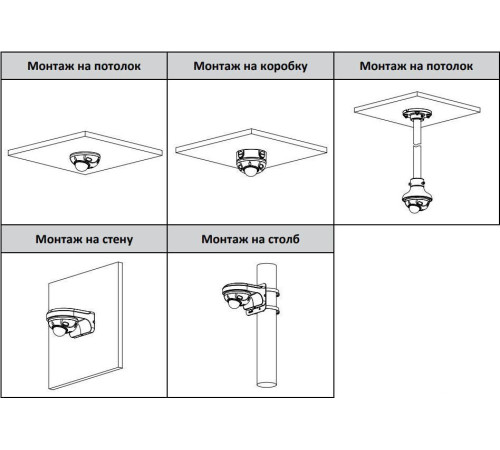 | Монтаж на потолок | Монтаж на коробку | Монтаж на потолок |
|---|---|---|
| | | |
| Монтаж на стену | Монтаж на столб | |
| | | |