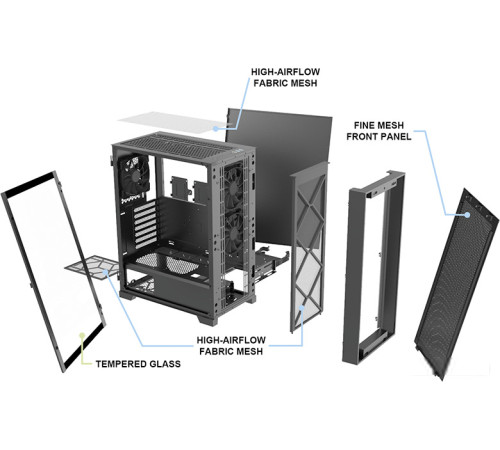 HIGH-AIRFLOW FABRIC MESH

FINE MESH FRONT PANEL

HIGH-AIRFLOW FABRIC MESH

TEMPERED GLASS