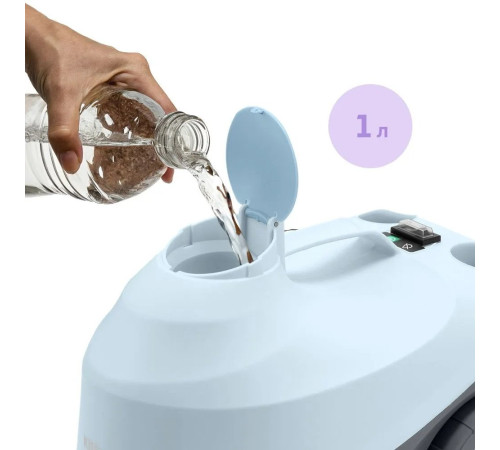 1 л