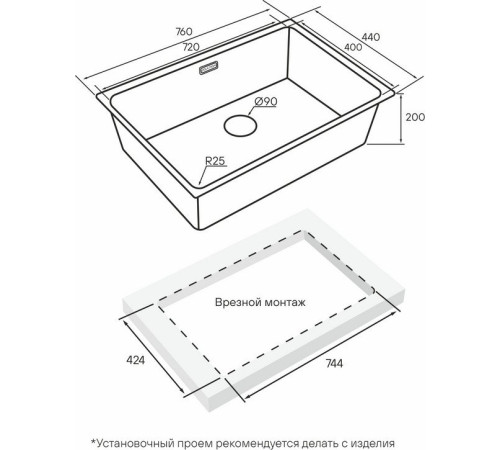 760
720
440
400
Ø90
200
R25
Врезной монтаж
424
744
*Установочный проем рекомендуется делать с изделия