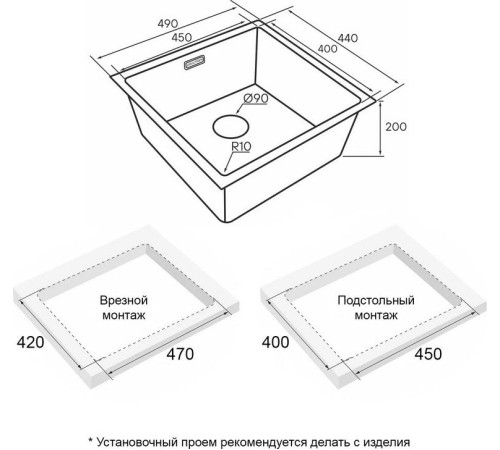 490
450
440
400
Ø90
200
R10

Врезной монтаж
420
470

Подстольный монтаж
400
450

* Установочный проем рекомендуется делать с изделия