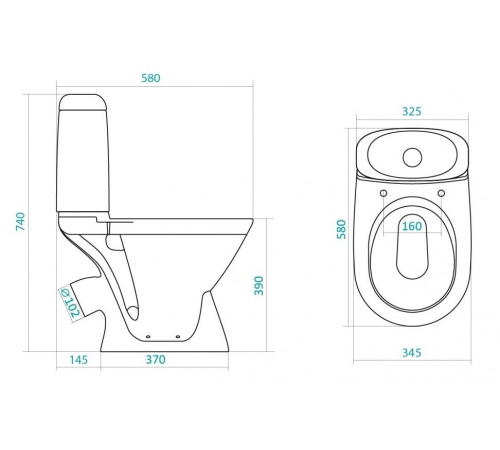 580
740
Ø102
390
145
370
325
580
160
345