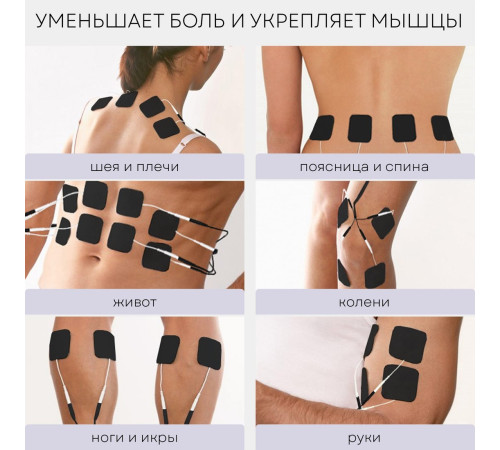 УМЕНЬШАЕТ БОЛЬ И УКРЕПЛЯЕТ МЫШЦЫ

шея и плечи

поясница и спина

живот

колени

ноги и икры

руки