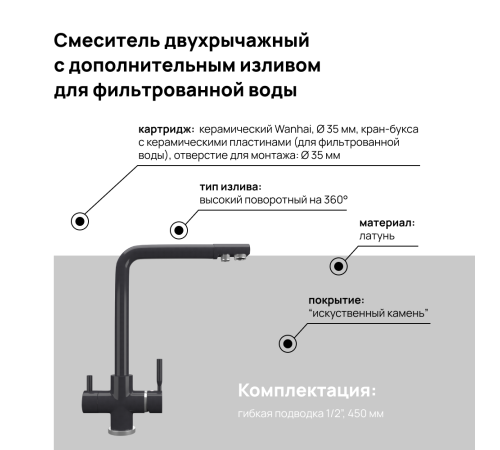 Смеситель двухрычажный с дополнительным изливом для фильтрованной воды

картридж: керамический Wanhai, Ø 35 мм, кран-букса с керамическими пластинами (для фильтрованной воды), отверстие для монтажа: Ø 35 мм

тип излива:
высокий поворотный на 360°

материал:
латунь

покрытие:
"искуственный камень"

Комплектация:
гибкая подводка 1/2", 450 мм