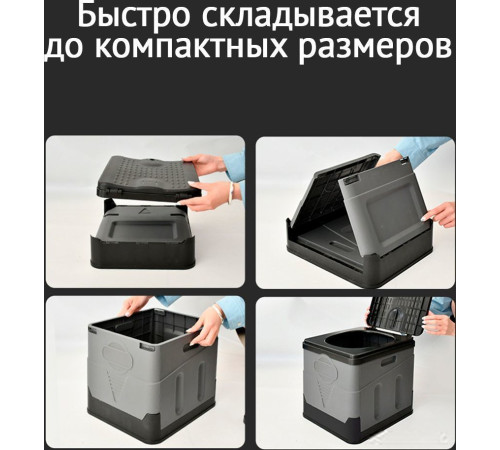 Быстро складывается до компактных размеров