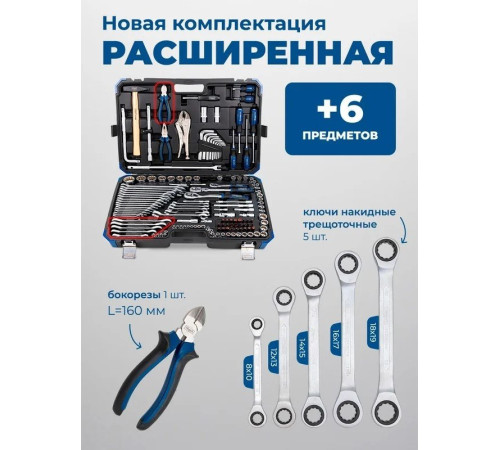 Новая комплектация
РАСШИРЕННАЯ

+6
ПРЕДМЕТОВ

ключи накидные трещоточные
5 шт.

бокорезы 1 шт.
L=160 мм

8x10
12x13
14x15
16x17
18x19