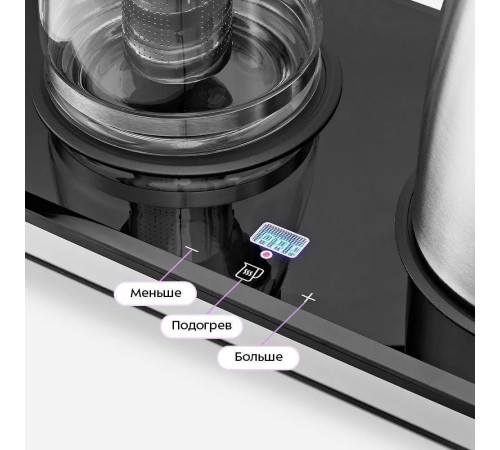 Меньше

Подогрев

Больше