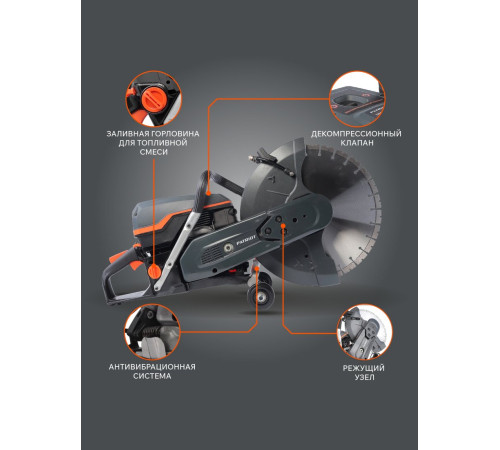 ЗАЛИВНАЯ ГОРЛОВИНА ДЛЯ ТОПЛИВНОЙ СМЕСИ

ДЕКОМПРЕССИОННЫЙ КЛАПАН

PATRIOT

АНТИВИБРАЦИОННАЯ СИСТЕМА

РЕЖУЩИЙ УЗЕЛ