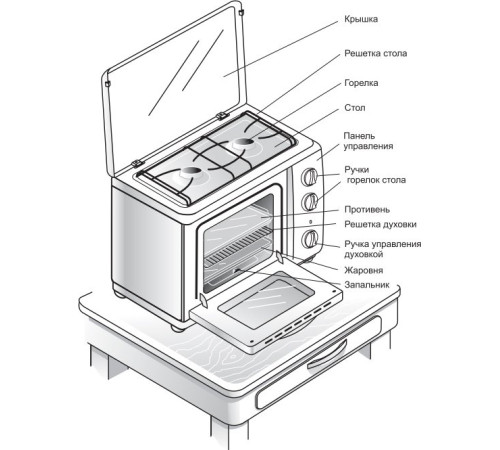 Крышка
Решетка стола
Горелка
Стол
Панель управления
Ручки горелок стола
Противень
Решетка духовки
Ручка управления духовкой
Жаровня
Запальник