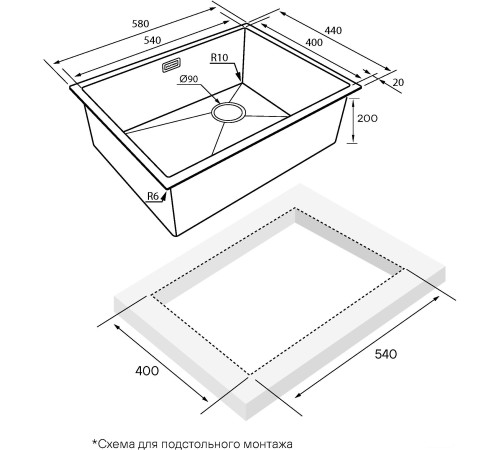 580
540
440
400
R10
Ø90
20
200
R6
400
540
*Схема для подстольного монтажа