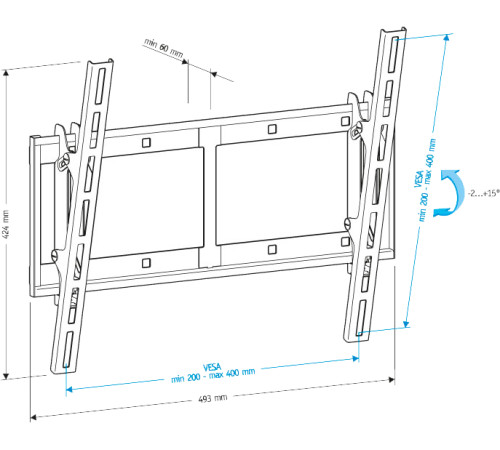 min 60 mm

424 mm

VESA
min 200 - max 400 mm

-2...+15°

VESA
min 200 - max 400 mm

493 mm