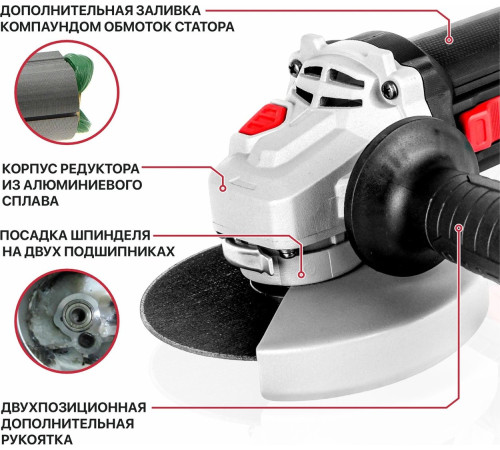 ДОПОЛНИТЕЛЬНАЯ ЗАЛИВКА КОМПАУНДОМ ОБМОТОК СТАТОРА

КОРПУС РЕДУКТОРА ИЗ АЛЮМИНИЕВОГО СПЛАВА

ПОСАДКА ШПИНДЕЛЯ НА ДВУХ ПОДШИПНИКАХ

ДВУХПОЗИЦИОННАЯ ДОПОЛНИТЕЛЬНАЯ РУКОЯТКА