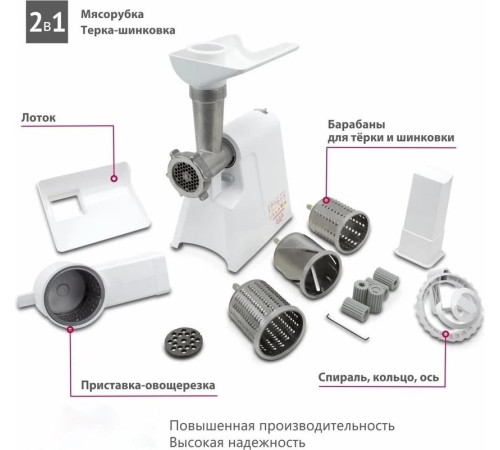 2в1

Мясорубка
Терка-шинковка

Лоток

Барабаны
для тёрки и шинковки

Приставка-овощерезка

Спираль, кольцо, ось

Повышенная производительность
Высокая надежность