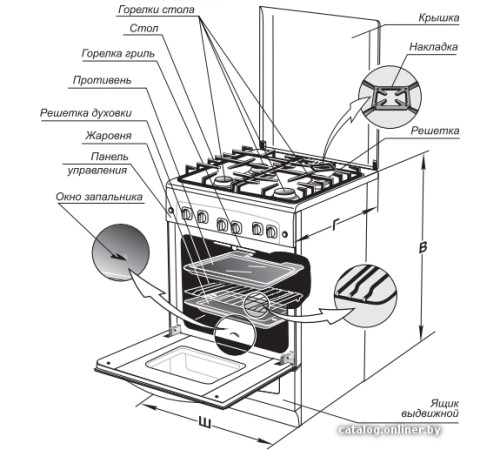 Горелки стола
Стол
Горелка гриль
Противень
Решетка духовки
Жаровня
Панель управления
Окно запальника
Крышка
Накладка
Решетка
Г
В
Ш
Ящик выдвижной
catalog.onliner.by