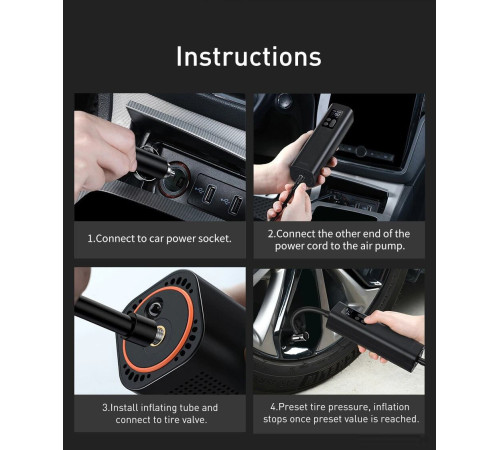 Instructions

1.Connect to car power socket.

2.Connect the other end of the power cord to the air pump.

3.Install inflating tube and connect to tire valve.

4.Preset tire pressure, inflation stops once preset value is reached.