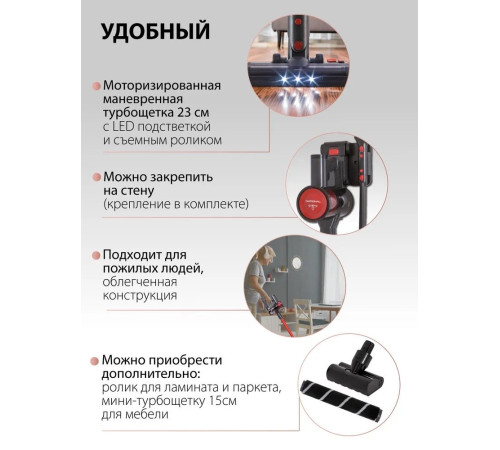 УДОБНЫЙ

Моторизированная маневренная турбощетка 23 см с LED подсветкой и съемным роликом

Можно закрепить на стену (крепление в комплекте)

Подходит для пожилых людей, облегченная конструкция

Можно приобрести дополнительно: ролик для ламината и паркета, мини-турбощетку 15см для мебели