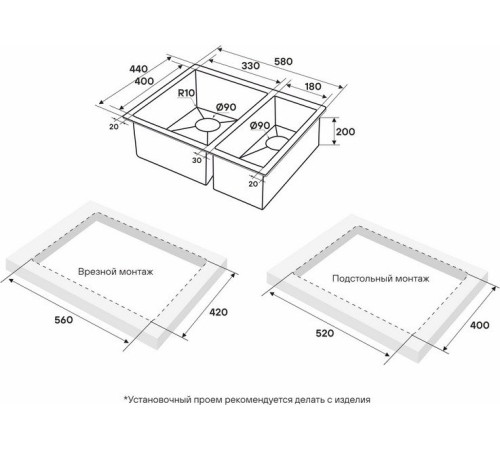 440
400
330
580
180
R10
Ø90
Ø90
200
20
30
20

Врезной монтаж
560
420

Подстольный монтаж
520
400

*Установочный проем рекомендуется делать с изделия