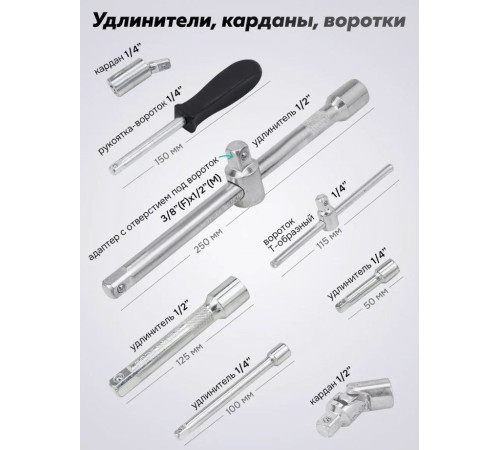 Удлинители, карданы, воротки

кардан 1/4"

рукоятка-вороток 1/4"

150 мм

удлинитель 1/2"

адаптер с отверстием под вороток 3/8"(F)x1/2"(M)

250 мм

вороток Т-образный 1/4"

115 мм

удлинитель 1/4"

50 мм

удлинитель 1/2"

125 мм

удлинитель 1/4"

100 мм

кардан 1/2"