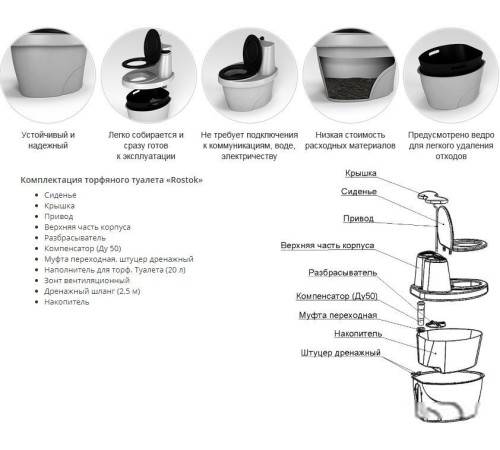 Устойчивый и надежный

Легко собирается и сразу готов к эксплуатации

Не требует подключения к коммуникациям, воде, электричеству

Низкая стоимость расходных материалов

Предусмотрено ведро для легкого удаления отходов

Комплектация торфяного туалета «Rostok»

- Сиденье
- Крышка
- Привод
- Верхняя часть корпуса
- Разбрасыватель
- Компенсатор (Ду 50)
- Муфта переходная, штуцер дренажный
- Наполнитель для торф. Туалета (20 л)
- Зонт вентиляционный
- Дренажный шланг (2,5 м)
- Накопитель

Крышка
Сиденье
Привод
Верхняя часть корпуса
Разбрасыватель
Компенсатор (Ду50)
Муфта переходная
Накопитель
Штуцер дренажный