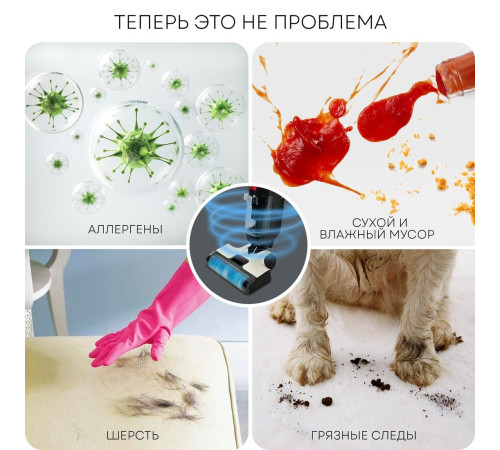 ТЕПЕРЬ ЭТО НЕ ПРОБЛЕМА

АЛЛЕРГЕНЫ

СУХОЙ И ВЛАЖНЫЙ МУСОР

ШЕРСТЬ

ГРЯЗНЫЕ СЛЕДЫ