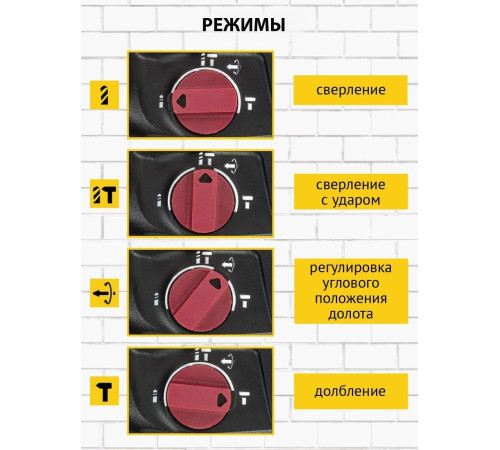 РЕЖИМЫ

сверление

сверление с ударом

регулировка углового положения долота

долбление