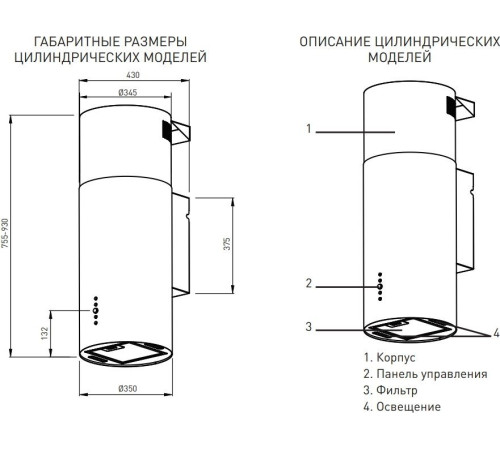 ГАБАРИТНЫЕ РАЗМЕРЫ ЦИЛИНДРИЧЕСКИХ МОДЕЛЕЙ

430

Ø345

755-930

375

132

Ø350

ОПИСАНИЕ ЦИЛИНДРИЧЕСКИХ МОДЕЛЕЙ

1

2

3

4

1. Корпус
2. Панель управления
3. Фильтр
4. Освещение