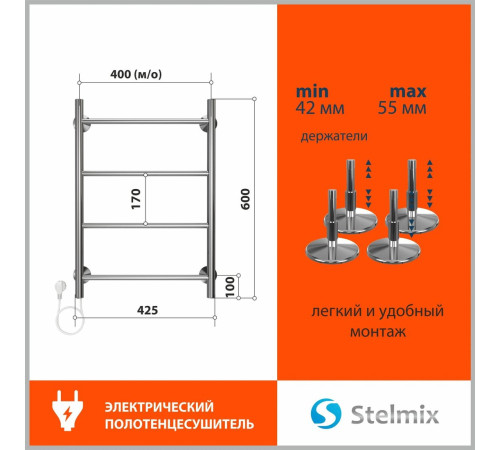 400 (м/о)

170

600

100

425

min
42 мм

max
55 мм

держатели

легкий и удобный монтаж

ЭЛЕКТРИЧЕСКИЙ ПОЛОТЕНЦЕСУШИТЕЛЬ

Stelmix