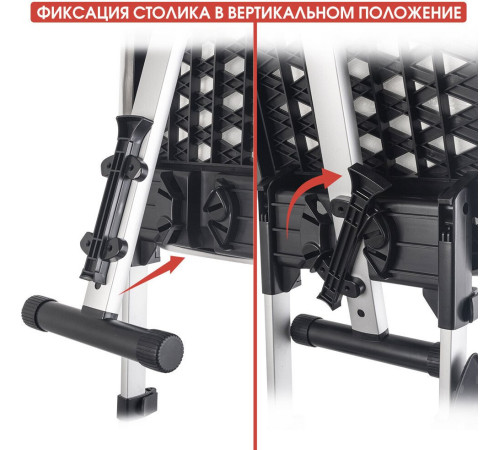 ФИКСАЦИЯ СТОЛИКА В ВЕРТИКАЛЬНОМ ПОЛОЖЕНИЕ