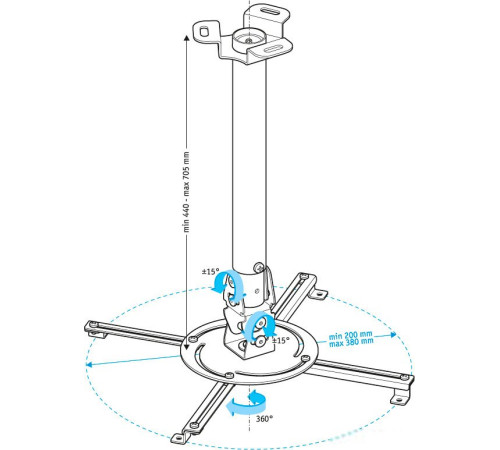 min 440 - max 705 mm

±15°

±15°

min 200 mm
max 380 mm

360°