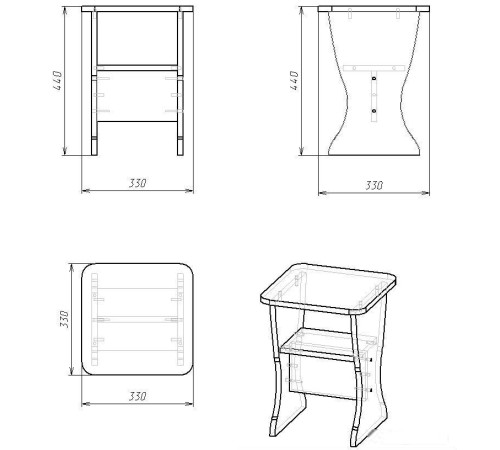 440
330
440
330
330
330