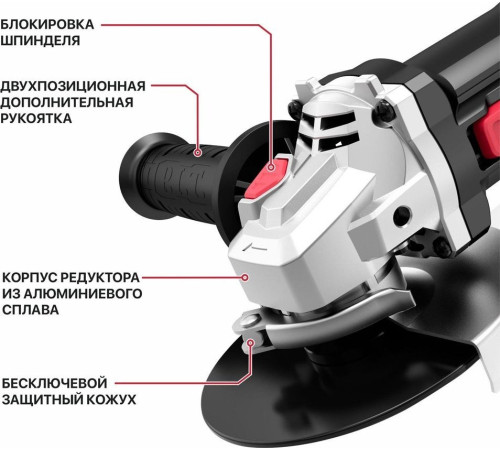 БЛОКИРОВКА ШПИНДЕЛЯ

ДВУХПОЗИЦИОННАЯ ДОПОЛНИТЕЛЬНАЯ РУКОЯТКА

КОРПУС РЕДУКТОРА ИЗ АЛЮМИНИЕВОГО СПЛАВА

БЕСКЛЮЧЕВОЙ ЗАЩИТНЫЙ КОЖУХ