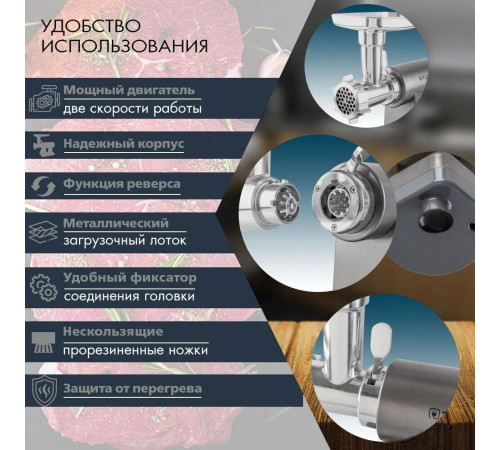 УДОБСТВО ИСПОЛЬЗОВАНИЯ

Мощный двигатель
две скорости работы

Надежный корпус

Функция реверса

Металлический
загрузочный лоток

Удобный фиксатор
соединения головки

Нескользящие
прорезиненные ножки

Защита от перегрева