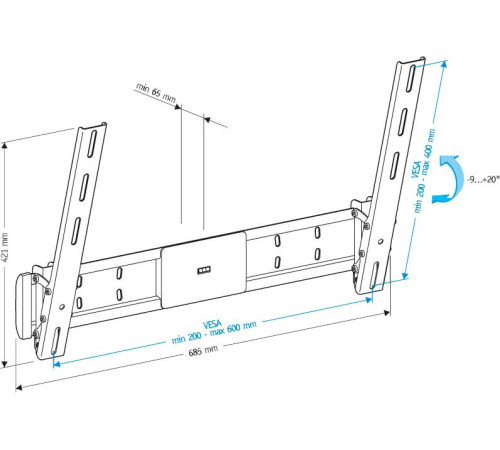 min 65 mm

421 mm

VESA
min 200 - max 400 mm

-9...+20°

VESA
min 200 - max 600 mm

685 mm