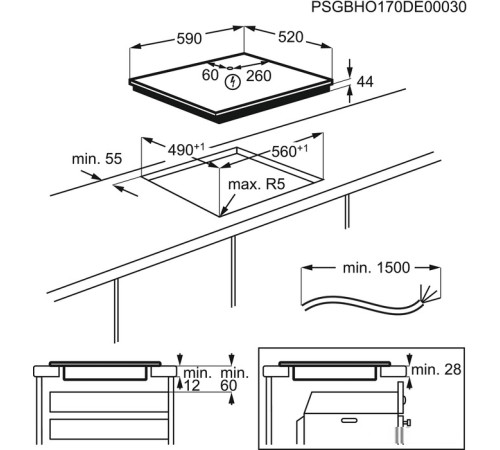 PSGBHO170DE00030

590

520

60

260

44

$490^{+1}$

$560^{+1}$

min. 55

max. R5

min. 1500

min. 12

min. 60

min. 28