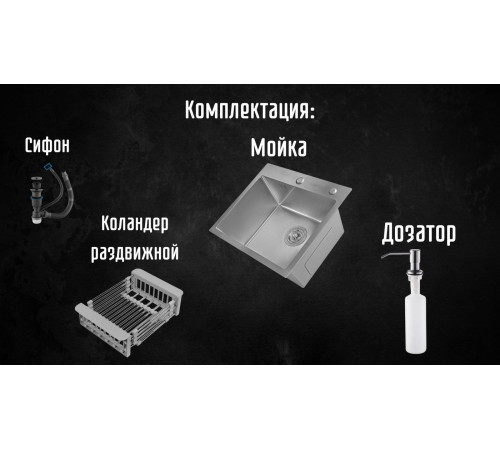 Комплектация:

Сифон

Мойка

Коландер раздвижной

Дозатор