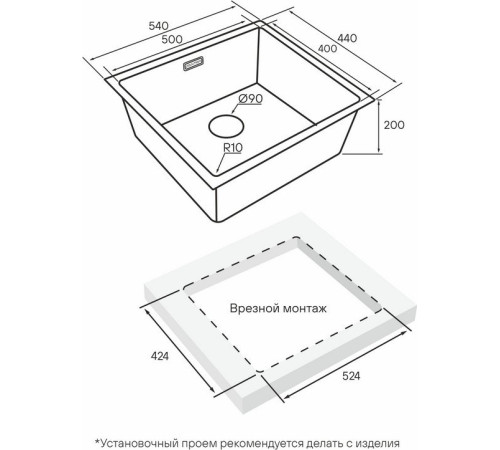 540
500
440
400
Ø90
200
R10

Врезной монтаж

424
524

*Установочный проем рекомендуется делать с изделия