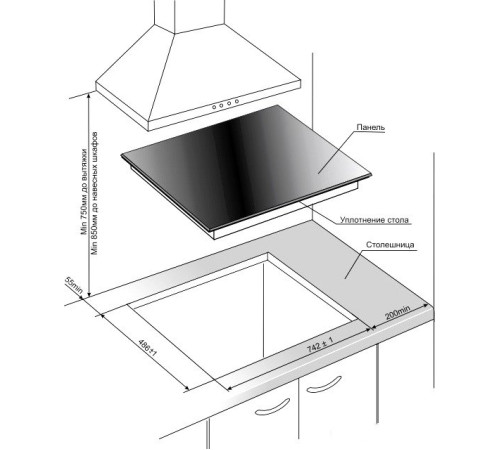 Min 750мм до вытяжки
Min 850мм до навесных шкафов

Панель

Уплотнение стола

Столешница

55min

486±1

742 ± 1

200min