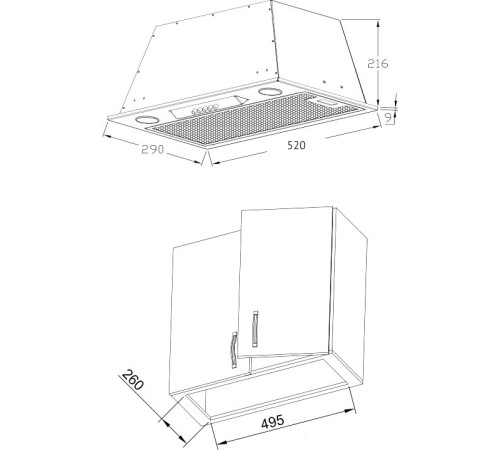 216
9
290
520
260
495