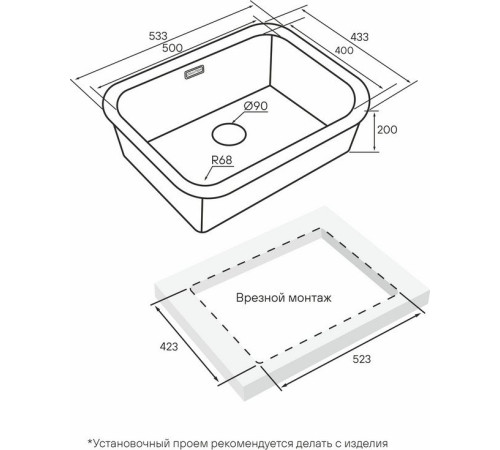 533
500
433
400
Ø90
200
R68
Врезной монтаж
423
523
*Установочный проем рекомендуется делать с изделия