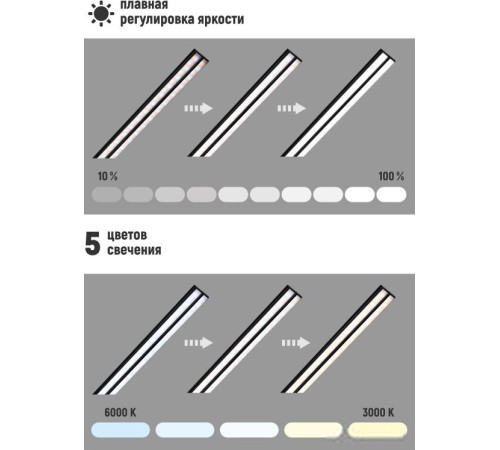 плавная регулировка яркости

10 %

100 %

5 цветов свечения

6000 K

3000 K